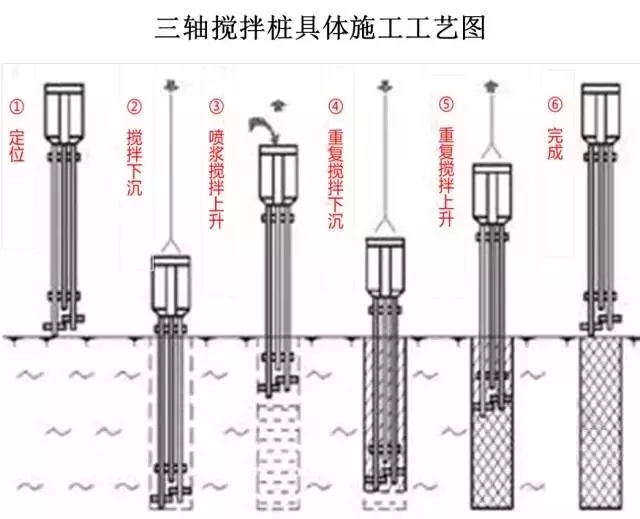 三轴搅拌桩具体施工工艺图

①
定位

②
搅拌下沉

③
喷浆搅拌上升

④
重复搅拌下沉

⑤
重复搅拌上升

⑥
完成